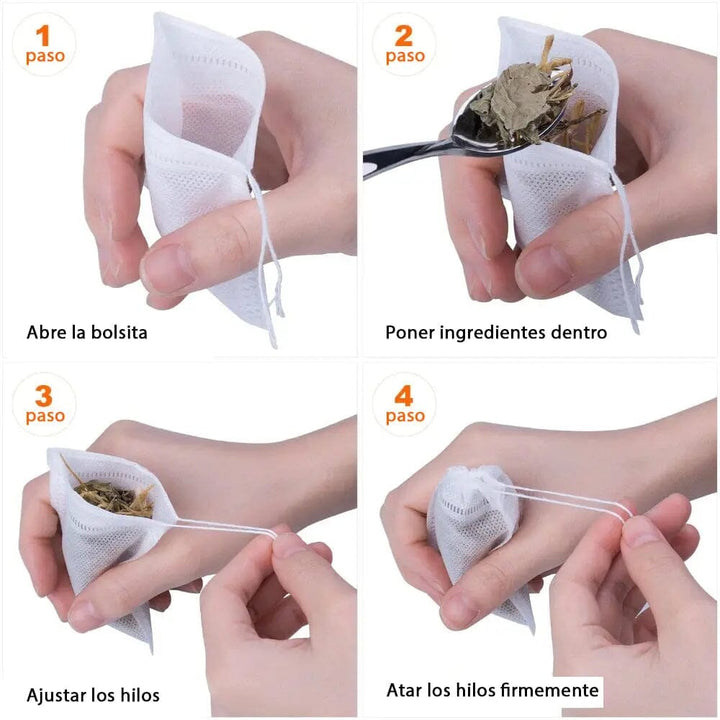 1
paso

Abre la bolsita

2
paso

Poner ingredientes dentro

3
paso

Ajustar los hilos

4
paso

Atar los hilos firmemente