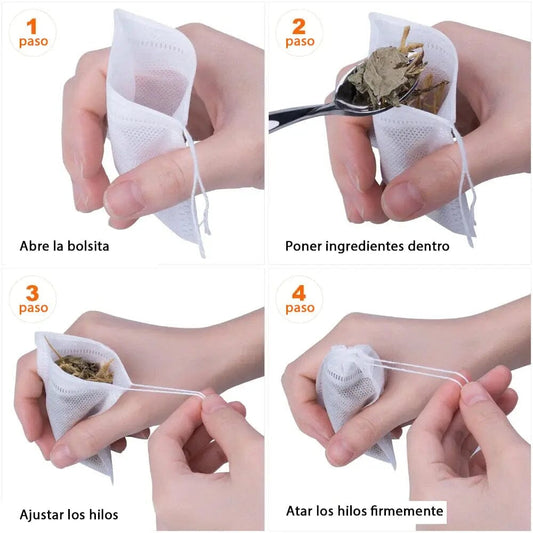 1
paso

Abre la bolsita

2
paso

Poner ingredientes dentro

3
paso

Ajustar los hilos

4
paso

Atar los hilos firmemente